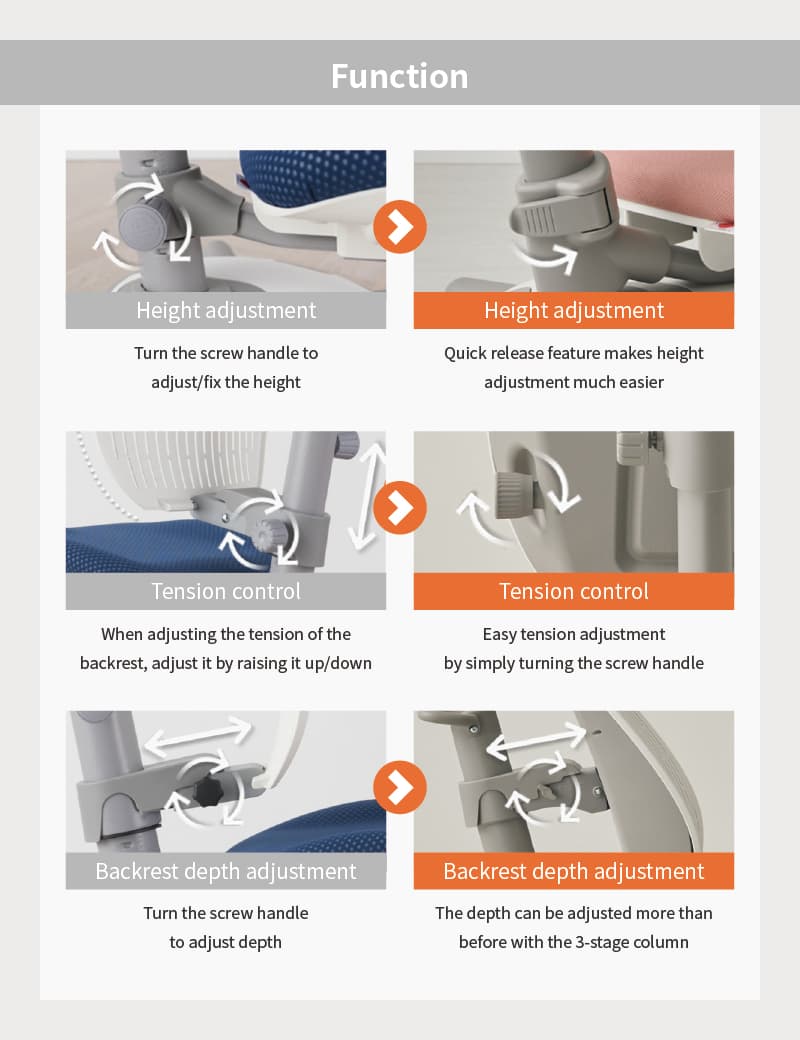 Function

Height adjustment

Turn the screw handle to adjust/fix the height

Height adjustment

Quick release feature makes height adjustment much easier

Tension control

When adjusting the tension of the backrest, adjust it by raising it up/down

Tension control

Easy tension adjustment by simply turning the screw handle

Backrest depth adjustment

Turn the screw handle to adjust depth

Backrest depth adjustment

The depth can be adjusted more than before with the 3-stage column