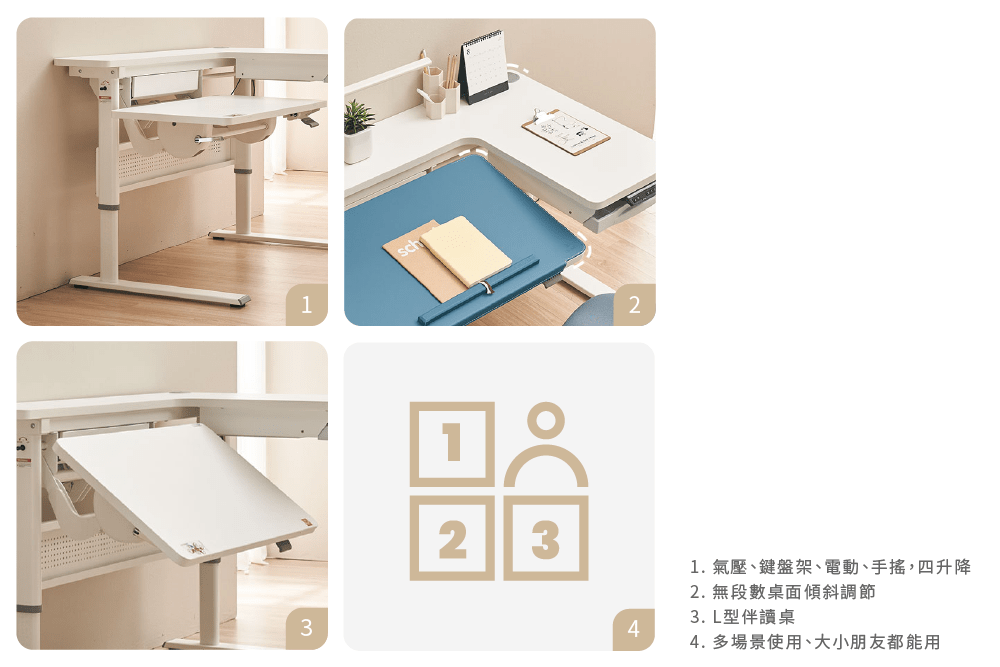 1

sch

2

3

1

2

3

4

1. 氣壓、鍵盤架、電動、手搖，四升降
2. 無段數桌面傾斜調節
3. L型伴讀桌
4. 多場景使用、大小朋友都能用