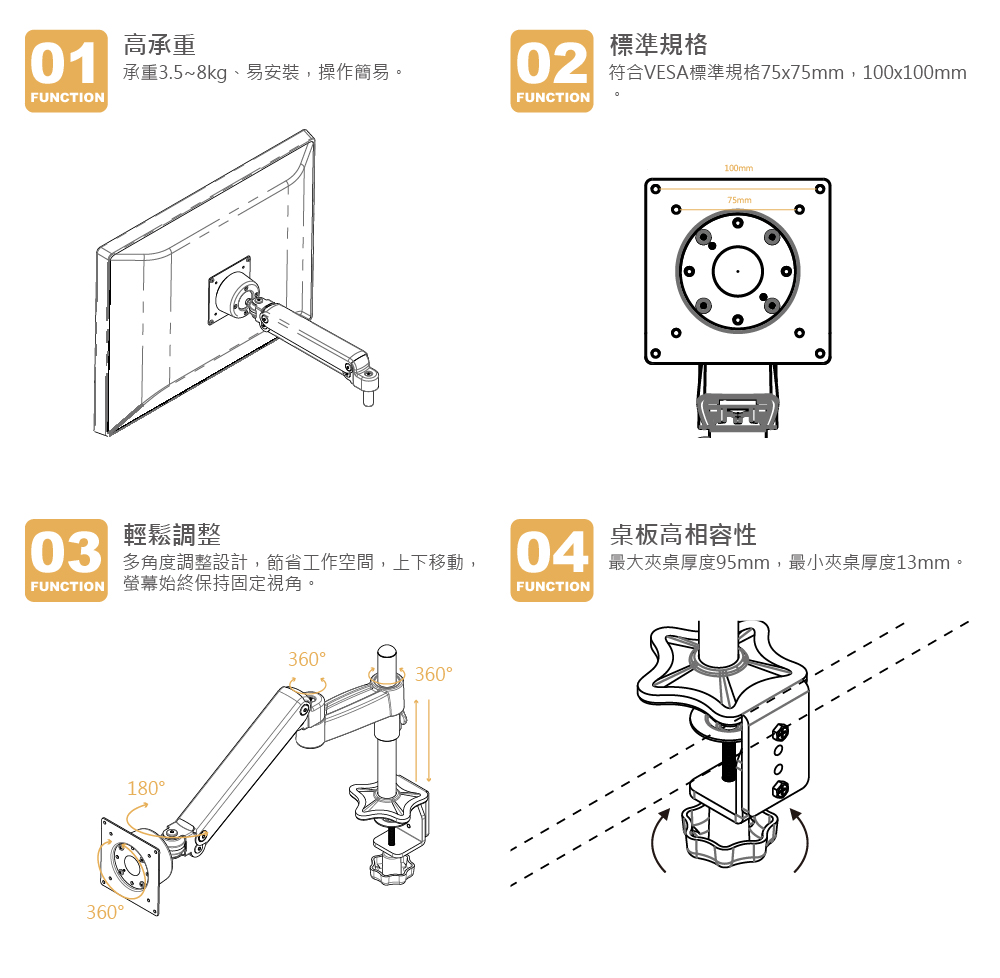 01
FUNCTION
高承重
承重3.5~8kg、易安裝，操作簡易。

02
FUNCTION
標準規格
符合VESA標準規格75x75mm，100x100mm。

100mm
75mm

03
FUNCTION
輕鬆調整
多角度調整設計，節省工作空間，上下移動，螢幕始終保持固定視角。

360°
360°
180°
360°

04
FUNCTION
桌板高相容性
最大夾桌厚度95mm，最小夾桌厚度13mm。